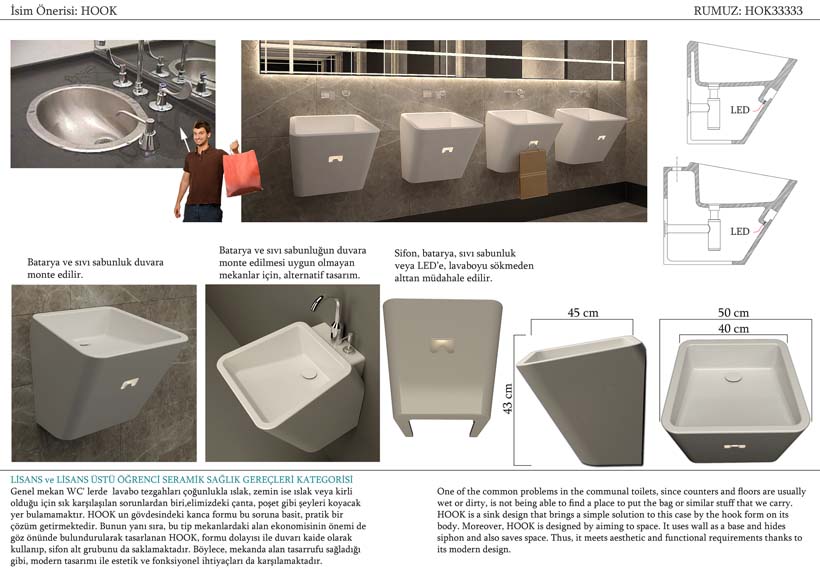 İsim Önerisi: HOOK

RUMUZ: HOK33333

LED

LED

Batarya ve sıvı sabunluk duvara monte edilir.

Batarya ve sıvı sabunluğun duvara monte edilmesi uygun olmayan mekanlar için, alternatif tasarım.

Sifon, batarya, sıvı sabunluk veya LED'e, lavaboyu sökmeden alttan müdahale edilir.

45 cm

43 cm

50 cm

40 cm

LİSANS ve LİSANS ÜSTÜ ÖĞRENCİ SERAMİK SAĞLIK GEREÇLERİ KATEGORİSİ

Genel mekan WC' lerde lavabo tezgahları çoğunlukla ıslak, zemin ise ıslak veya kirli olduğu için sık karşılaşılan sorunlardan biri,elimizdeki çanta, poşet gibi şeyleri koyacak yer bulamamaktır. HOOK un gövdesindeki kanca formu bu soruna basit, pratik bir çözüm getirmektedir. Bunun yanı sıra, bu tip mekanlardaki alan ekonomisinin önemi de göz önünde bulundurularak tasarlanan HOOK, formu dolayısı ile duvarı kaide olarak kullanıp, sifon alt grubunu da saklamaktadır. Böylece, mekanda alan tasarrufu sağladığı gibi, modern tasarımı ile estetik ve fonksiyonel ihtiyaçları da karşılamaktadır.

One of the common problems in the communal toilets, since counters and floors are usually wet or dirty, is not being able to find a place to put the bag or similar stuff that we carry. HOOK is a sink design that brings a simple solution to this case by the hook form on its body. Moreover, HOOK is designed by aiming to space. It uses wall as a base and hides siphon and also saves space. Thus, it meets aesthetic and functional requirements thanks to its modern design.